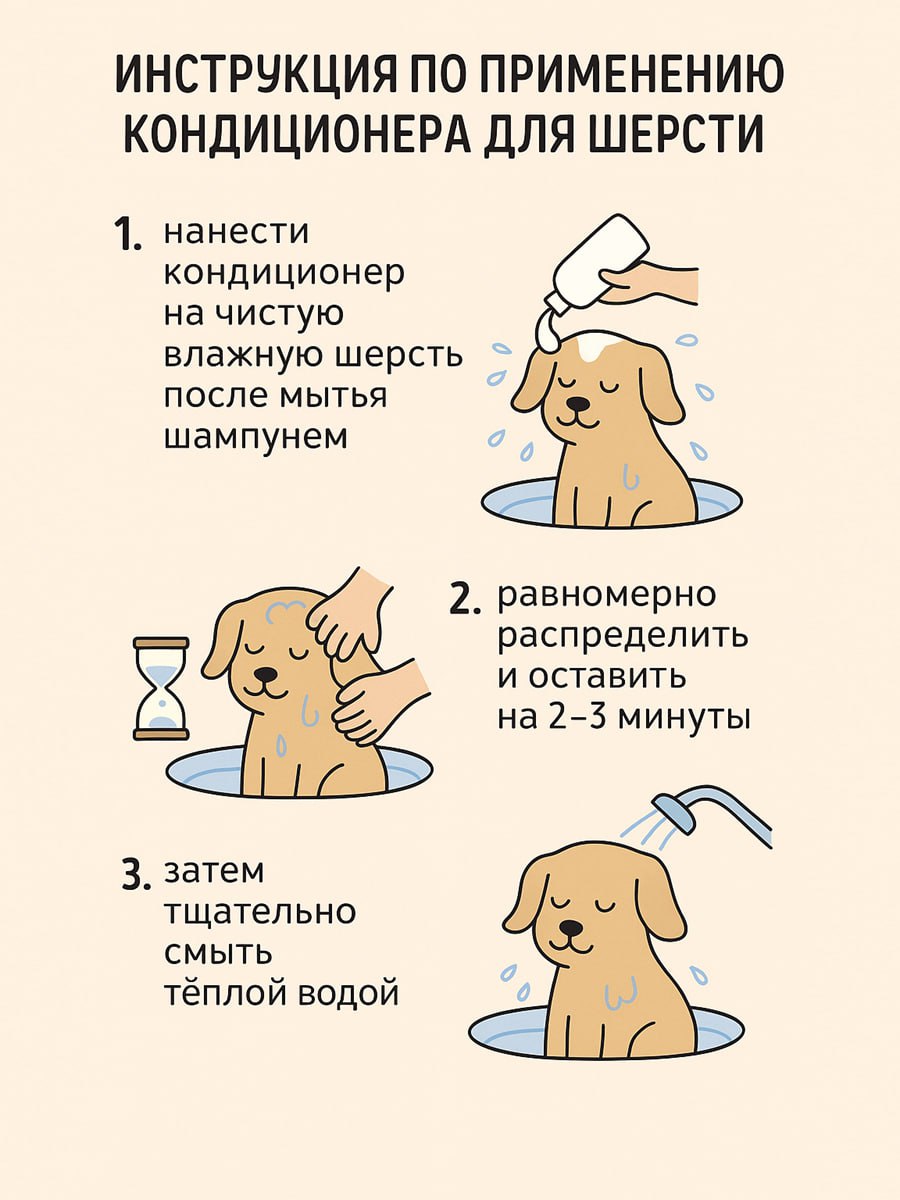 ИНСТРУКЦИЯ ПО ПРИМЕНЕНИЮ КОНДИЦИОНЕРА ДЛЯ ШЕРСТИ

1. нанести кондиционер на чистую влажную шерсть после мытья шампунем

2. равномерно распределить и оставить на 2–3 минуты

3. затем тщательно смыть тёплой водой